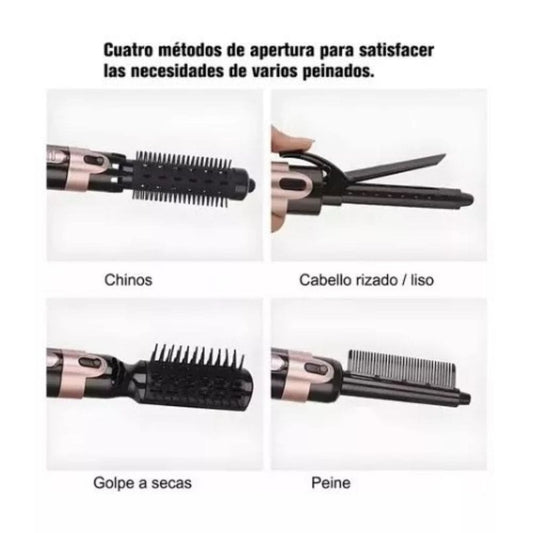 Cuatro métodos de apertura para satisfacer las necesidades de varios peinados.

Chinos

Cabello rizado / liso

Golpe a secas

Peine